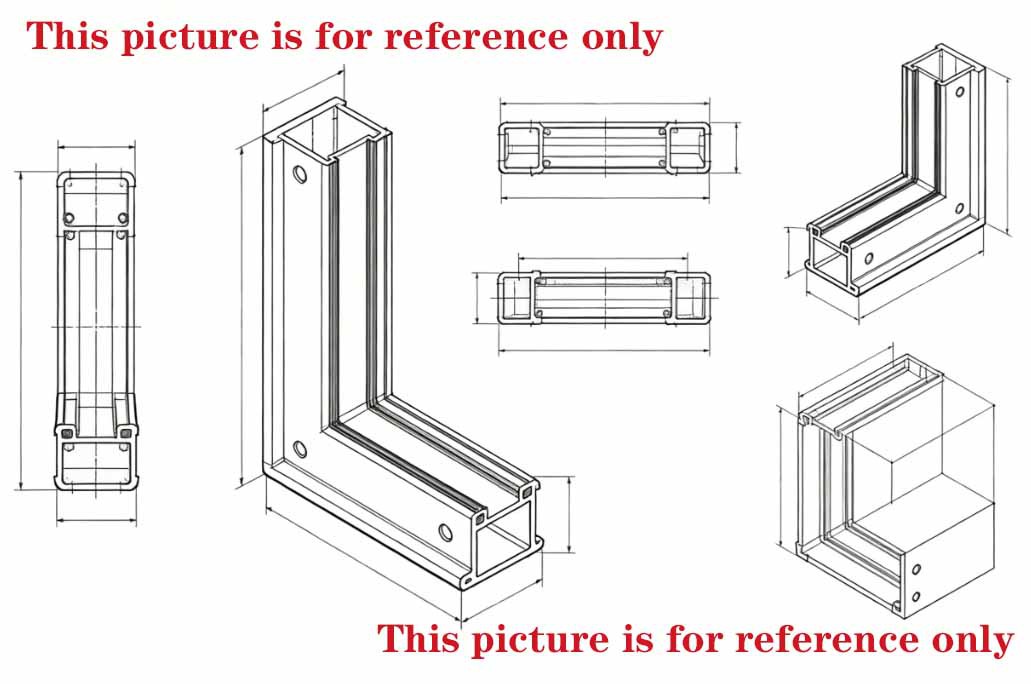 This picture is for reference only

This picture is for reference only